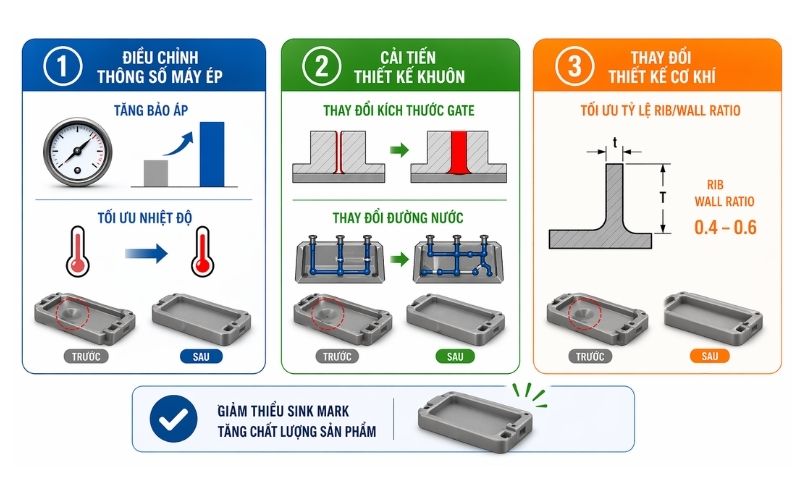 1 ĐIỀU CHỈNH THÔNG SỐ MÁY ÉP

TĂNG BẢO ÁP

TỐI ƯU NHIỆT ĐỘ

TRƯỚC

SAU

2 CẢI TIẾN THIẾT KẾ KHUÔN

THAY ĐỔI KÍCH THƯỚC GATE

THAY ĐỔI ĐƯỜNG NƯỚC

TRƯỚC

SAU

3 THAY ĐỔI THIẾT KẾ CƠ KHÍ

TỐI ƯU TỶ LỆ RIB/WALL RATIO

t

T

RIB WALL RATIO

0.4 – 0.6

TRƯỚC

SAU

GIẢM THIỂU SINK MARK
TĂNG CHẤT LƯỢNG SẢN PHẨM